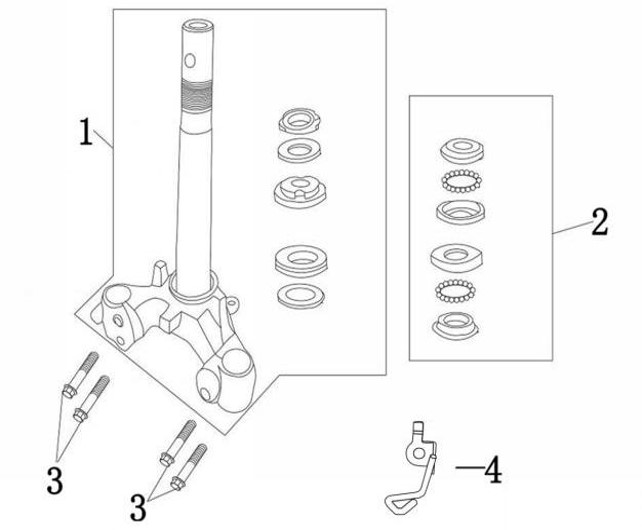 1
2
3
3
4